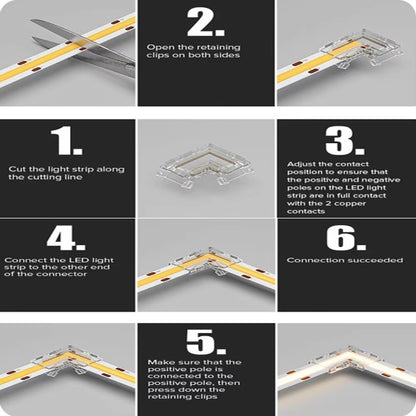 2.

Open the retaining clips on both sides

1.

Cut the light strip along the cutting line

3.

Adjust the contact position to ensure that the positive and negative poles on the LED light strip are in full contact with the 2 copper contacts

4.

Connect the LED light strip to the other end of the connector

6.

Connection succeeded

5.

Make sure that the positive pole is connected to the positive pole, then press down the retaining clips