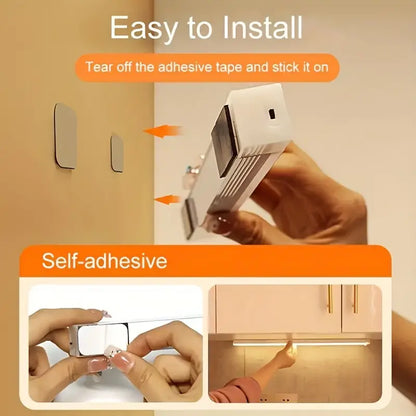 Easy to Install

Tear off the adhesive tape and stick it on

Self-adhesive